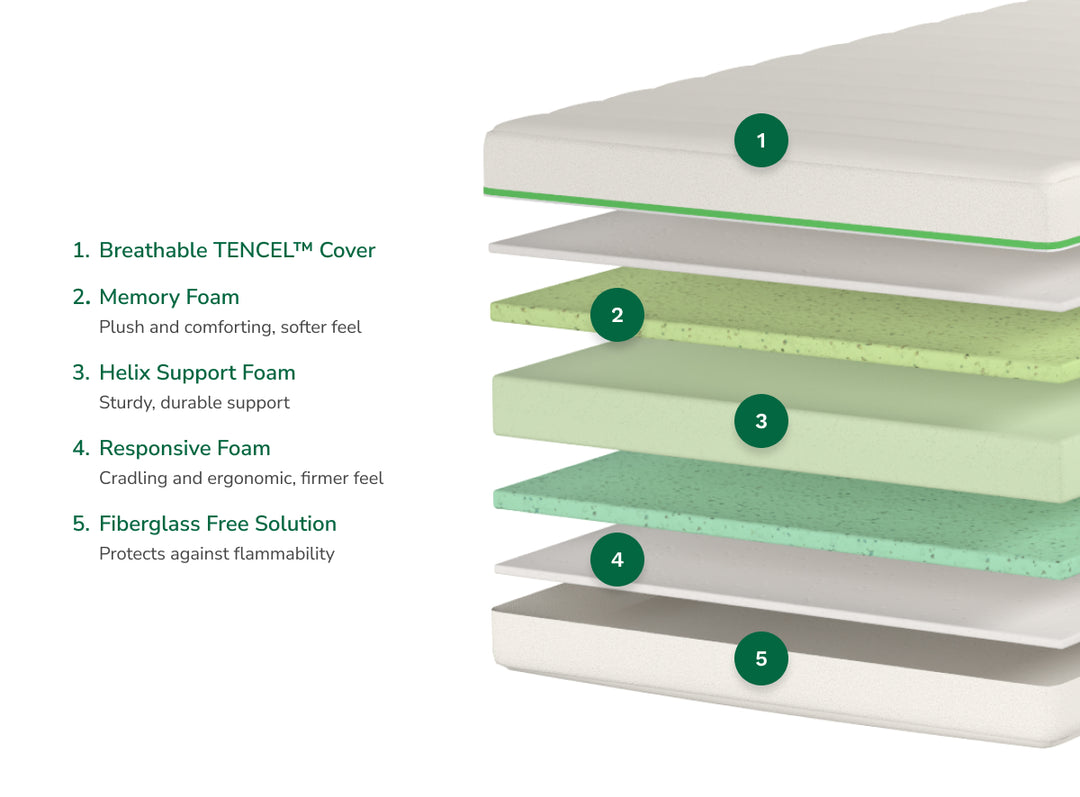 1. Breathable TENCEL™ Cover

2. Memory Foam
Plush and comforting, softer feel

3. Helix Support Foam
Sturdy, durable support

4. Responsive Foam
Cradling and ergonomic, firmer feel

5. Fiberglass Free Solution
Protects against flammability

1

2

3

4

5